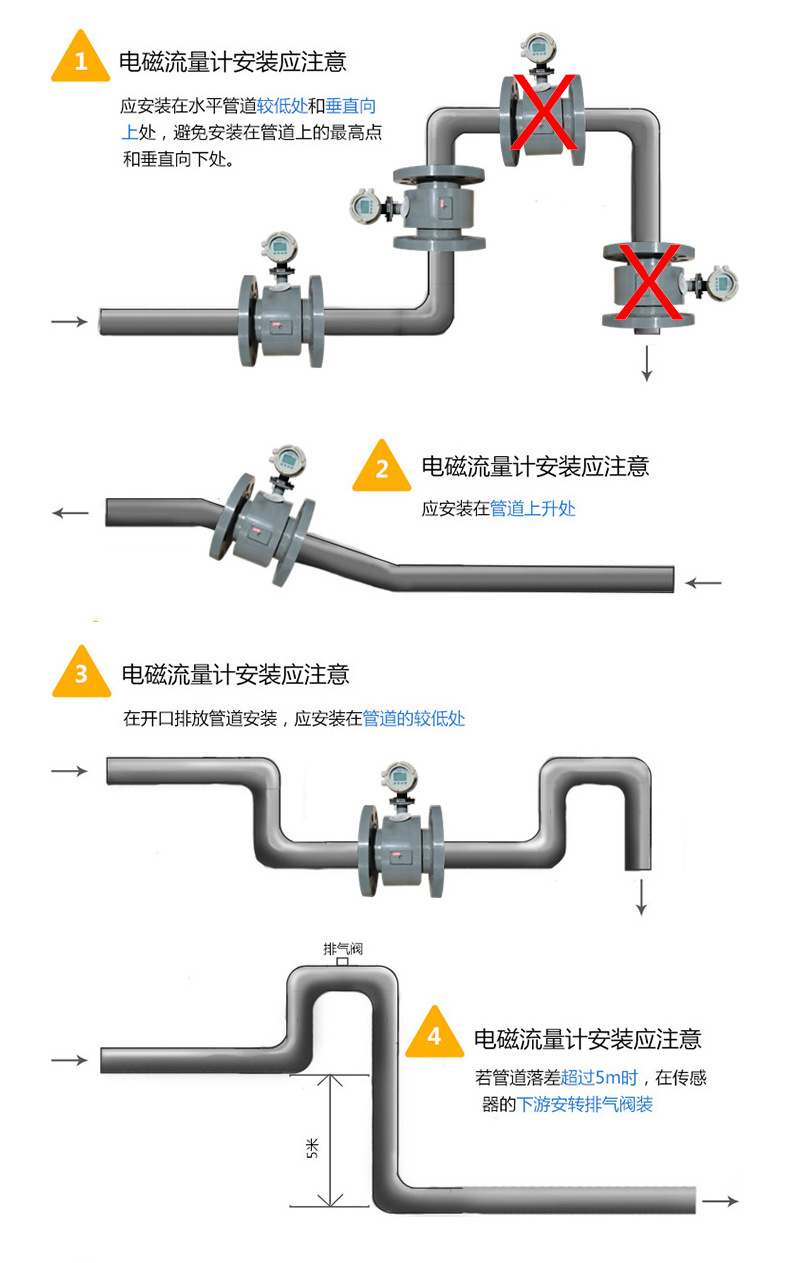 1 电磁流量计安装应注意

应安装在水平管道较低处和垂直向上处，避免安装在管道上的最高点和垂直向下处。

2 电磁流量计安装应注意

应安装在管道上升处

3 电磁流量计安装应注意

在开口排放管道安装，应安装在管道的较低处

排气阀

4 电磁流量计安装应注意

若管道落差超过5m时，在传感器的下游安转排气阀装

5米